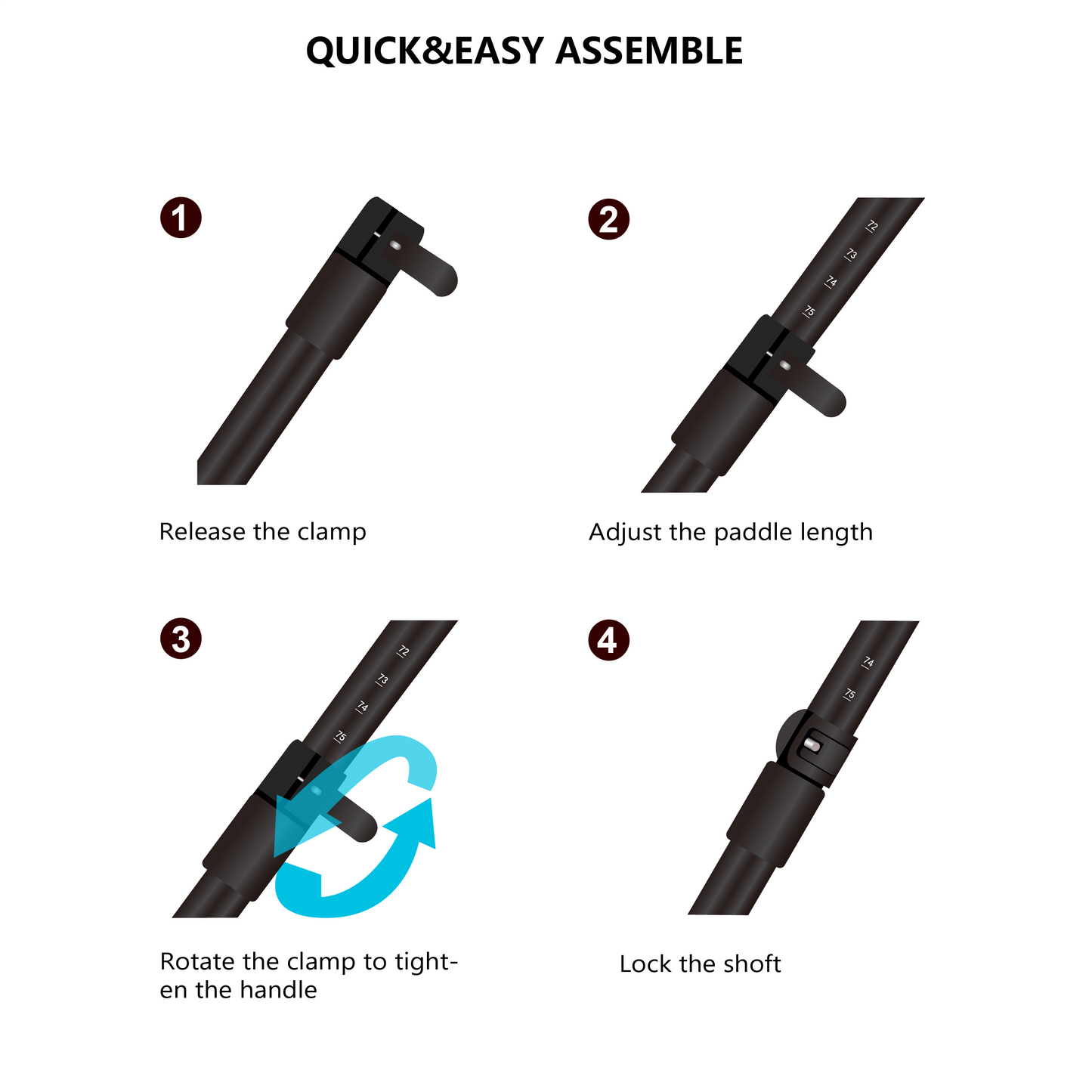 QUICK&EASY ASSEMBLE

1

Release the clamp

2

72
73
74
75

Adjust the paddle length

3

72
73
74
75

Rotate the clamp to tighten the handle

4

74
75

Lock the shoft